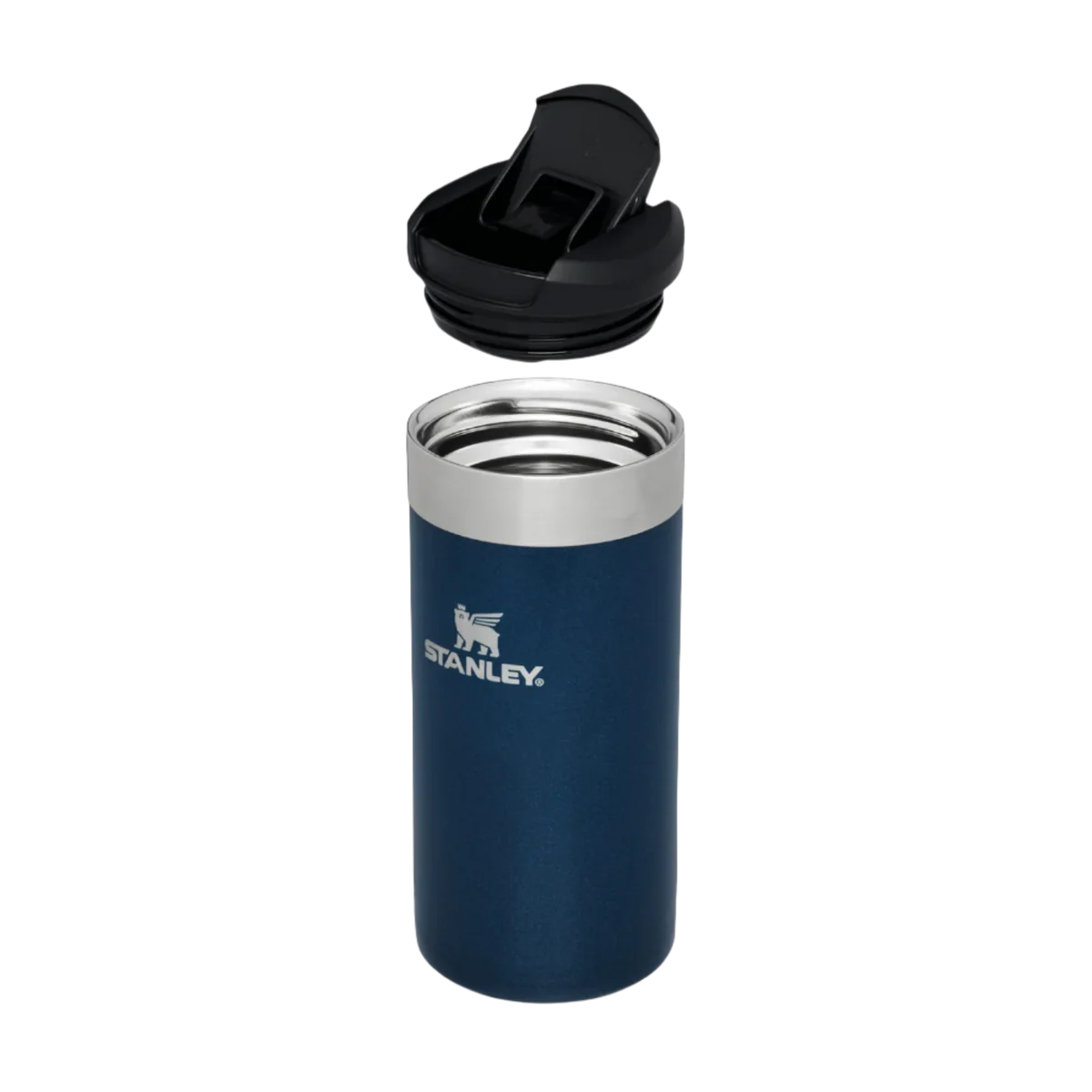 STANLEY®