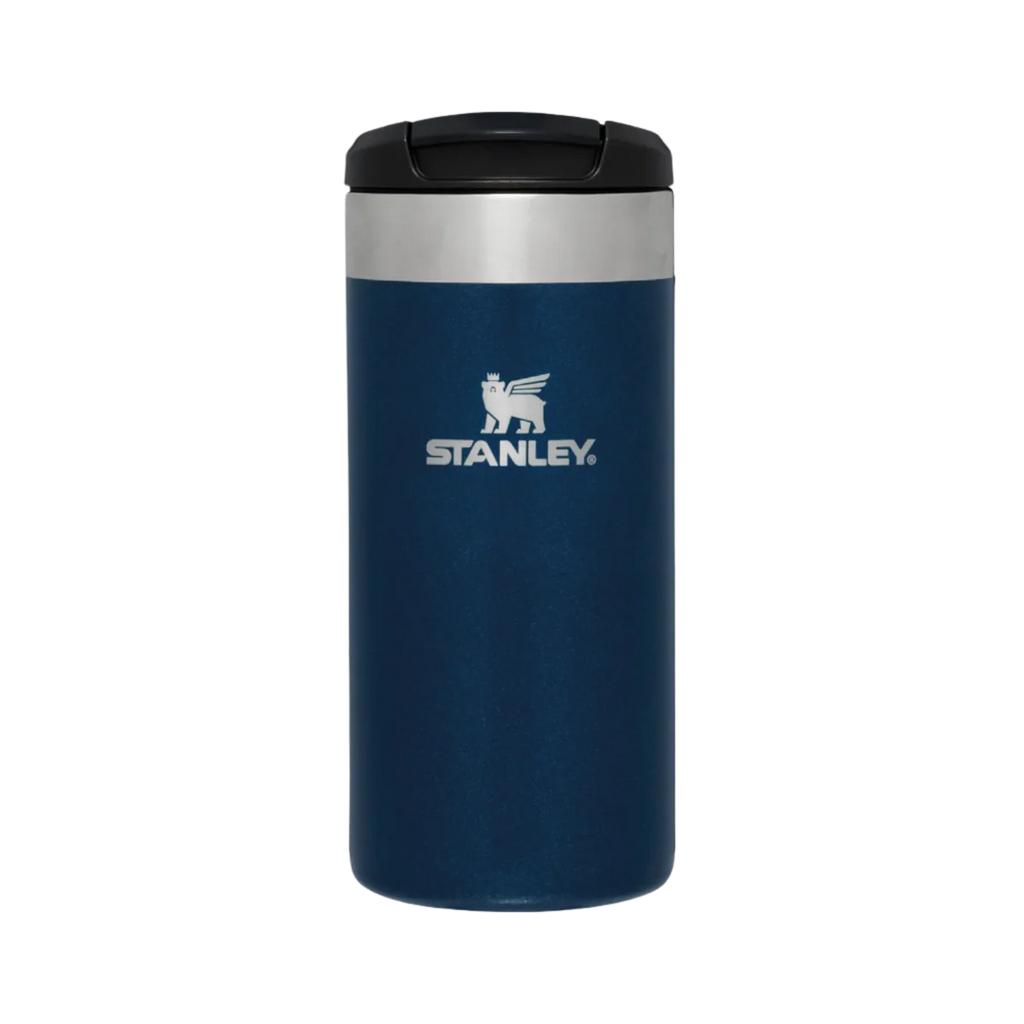 STANLEY®